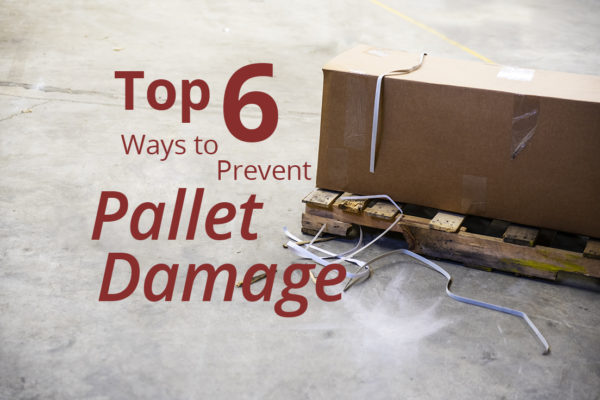 Top 6
Ways to
Prevent
Pallet
Damage