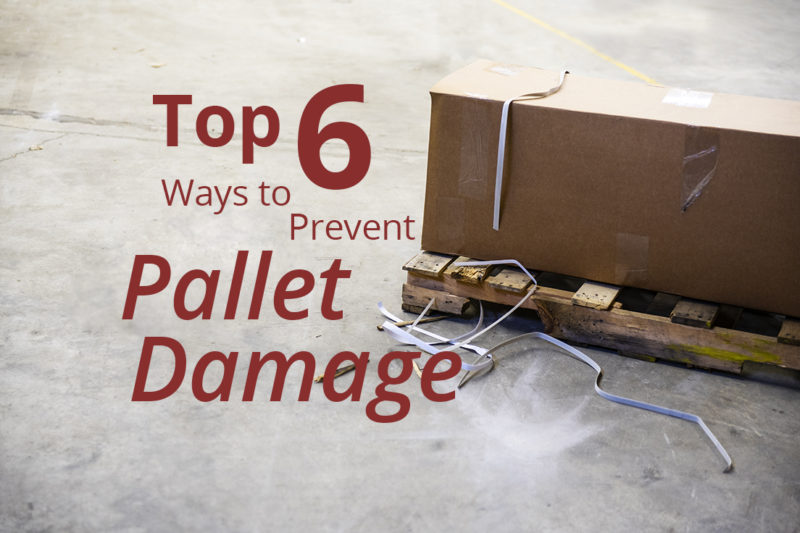 Top 6
Ways to Prevent
Pallet
Damage