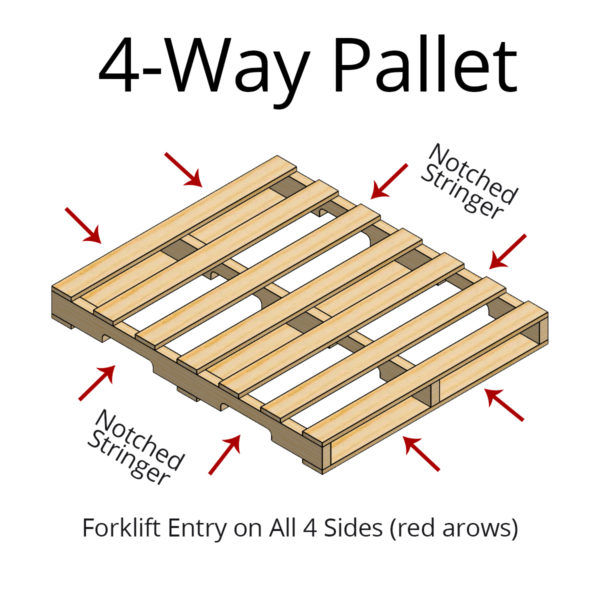 4-Way Pallet

Notched Stringer

Notched Stringer

Forklift Entry on All 4 Sides (red arows)